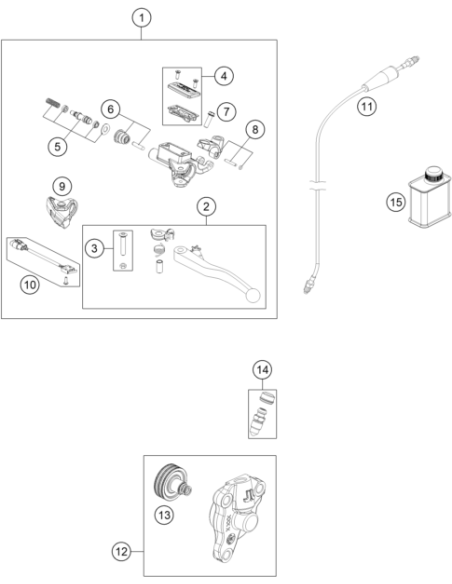 1
4
6
7
5
8
9
2
3
10
11
15
14
13
12