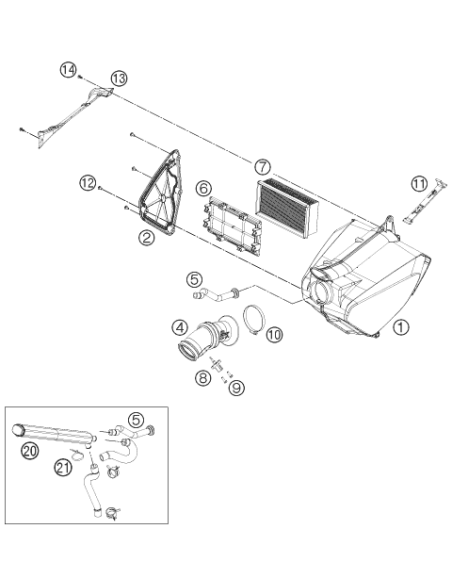 14
13
7
11
12
6
2
5
4
10
1
8
9
5
20
21