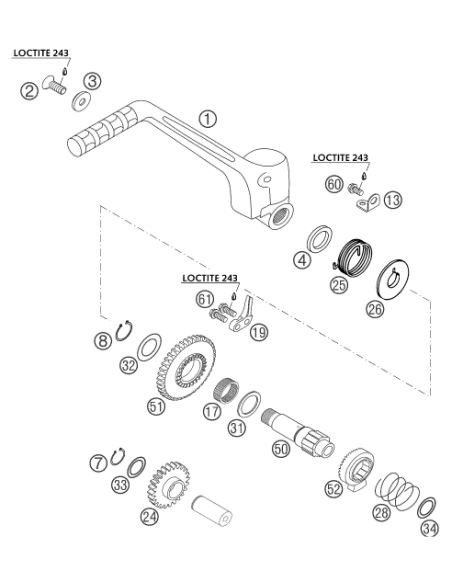 LOCTITE 243
2
3
1
LOCTITE 243
60
13
4
25
26
LOCTITE 243
61
19
8
32
51
17
31
50
7
33
24
52
28
34