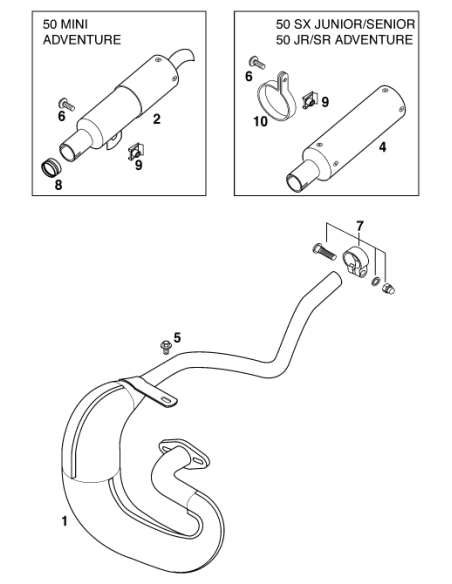 50 MINI
ADVENTURE

6
2
9
8

50 SX JUNIOR/SENIOR
50 JR/SR ADVENTURE

6
9
10
4

7
5
1