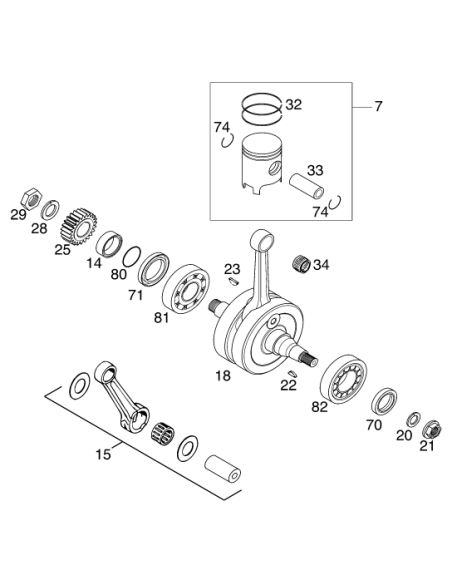 32
7
74
33
74
29
28
25
14
80
71
81
23
34
18
22
82
70
20
21
15