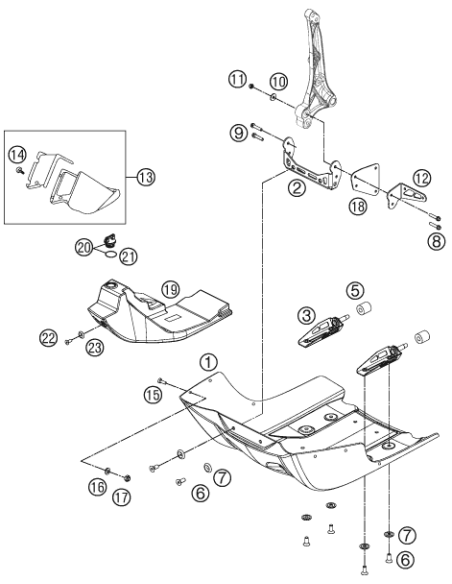 11
10
9
14
13
2
12
18
8
20
21
19
5
3
22
23
1
15
16
17
7
6
7
6