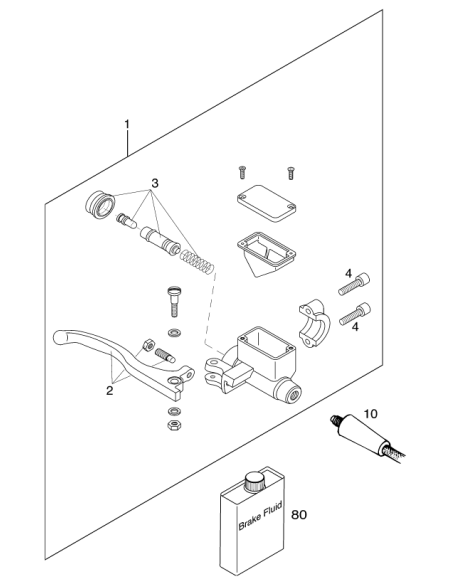 1
3
4
4
2
10
Brake Fluid
80