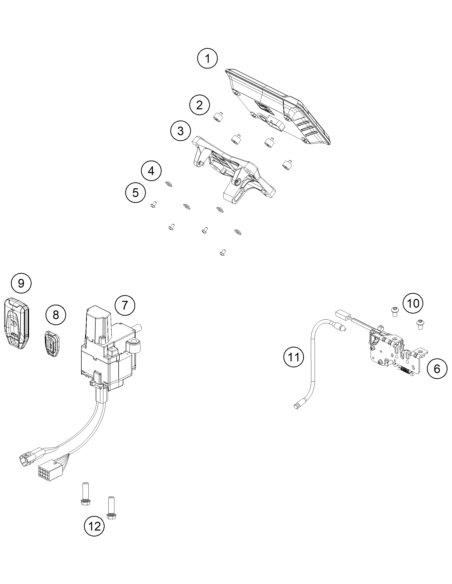 1
2
3
4
5
9
8
7
10
11
6
12