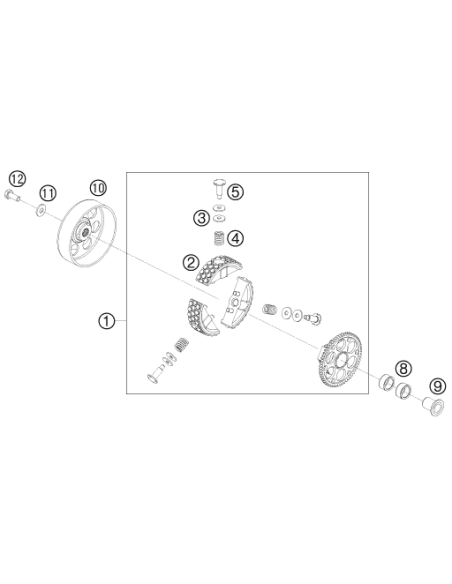 12
11
10
5
3
4
2
1
8
9