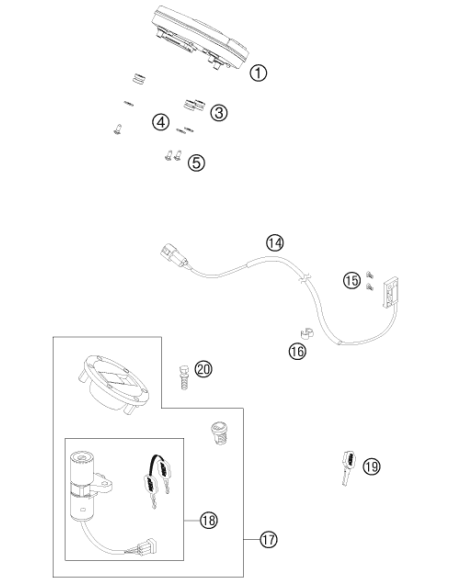 1
3
4
5
14
15
16
20
19
18
17