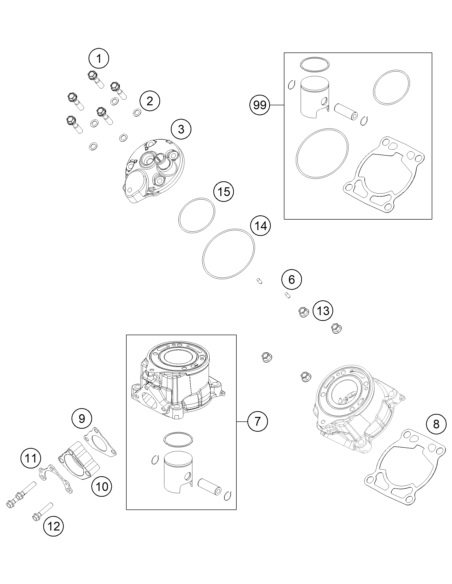 1
2
3
99
15
14
6
13
7
8
9
11
10
12