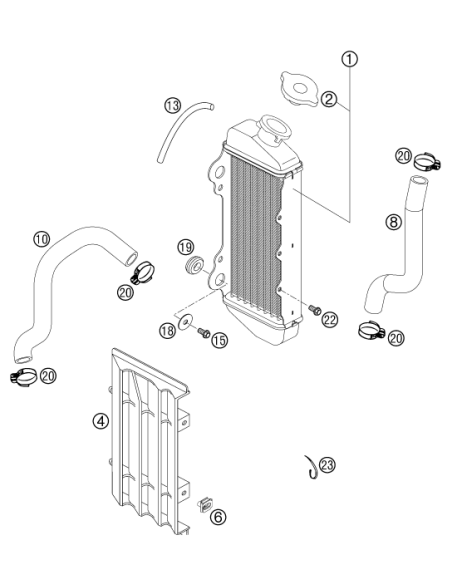 1
2
13
20
8
10
19
20
22
18
15
20
20
4
23
6