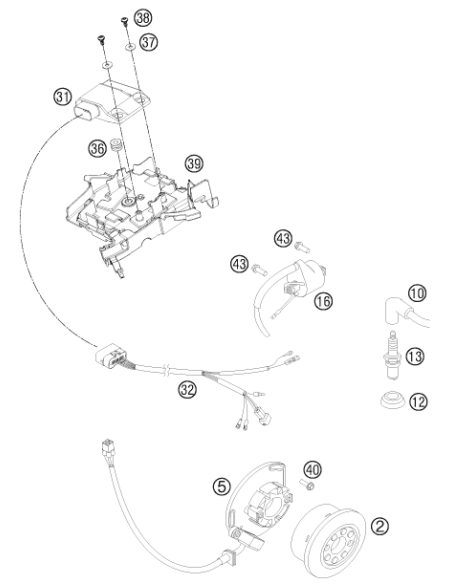 38
37
31
36
39
43
43
16
10
13
12
32
40
5
2