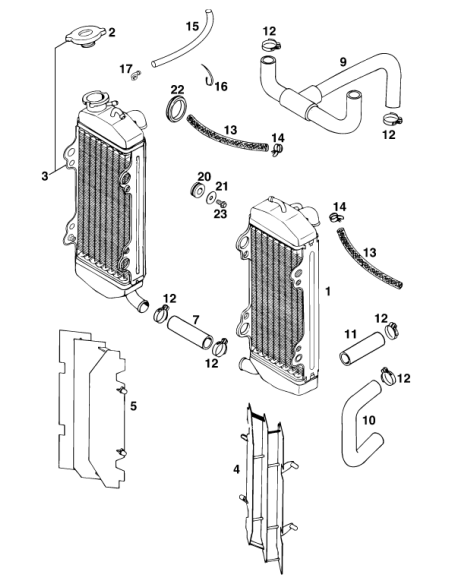 2
15
12
9
17
16
22
13
14
12
3
20
21
23
14
13
1
12
7
12
12
11
12
5
10
4