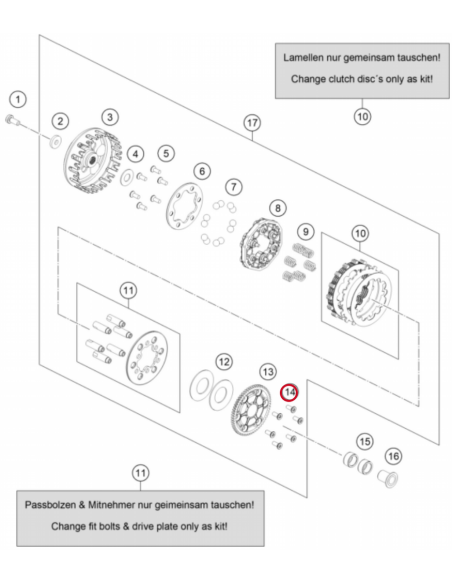 Lamellen nur gemeinsam tauschen!

Change clutch disc´s only as kit!

10

1

2

3

17

4

5

6

7

8

9

10

11

12

13

14

15

16

11

Passbolzen & Mitnehmer nur geimeinsam tauschen!

Change fit bolts & drive plate only as kit!